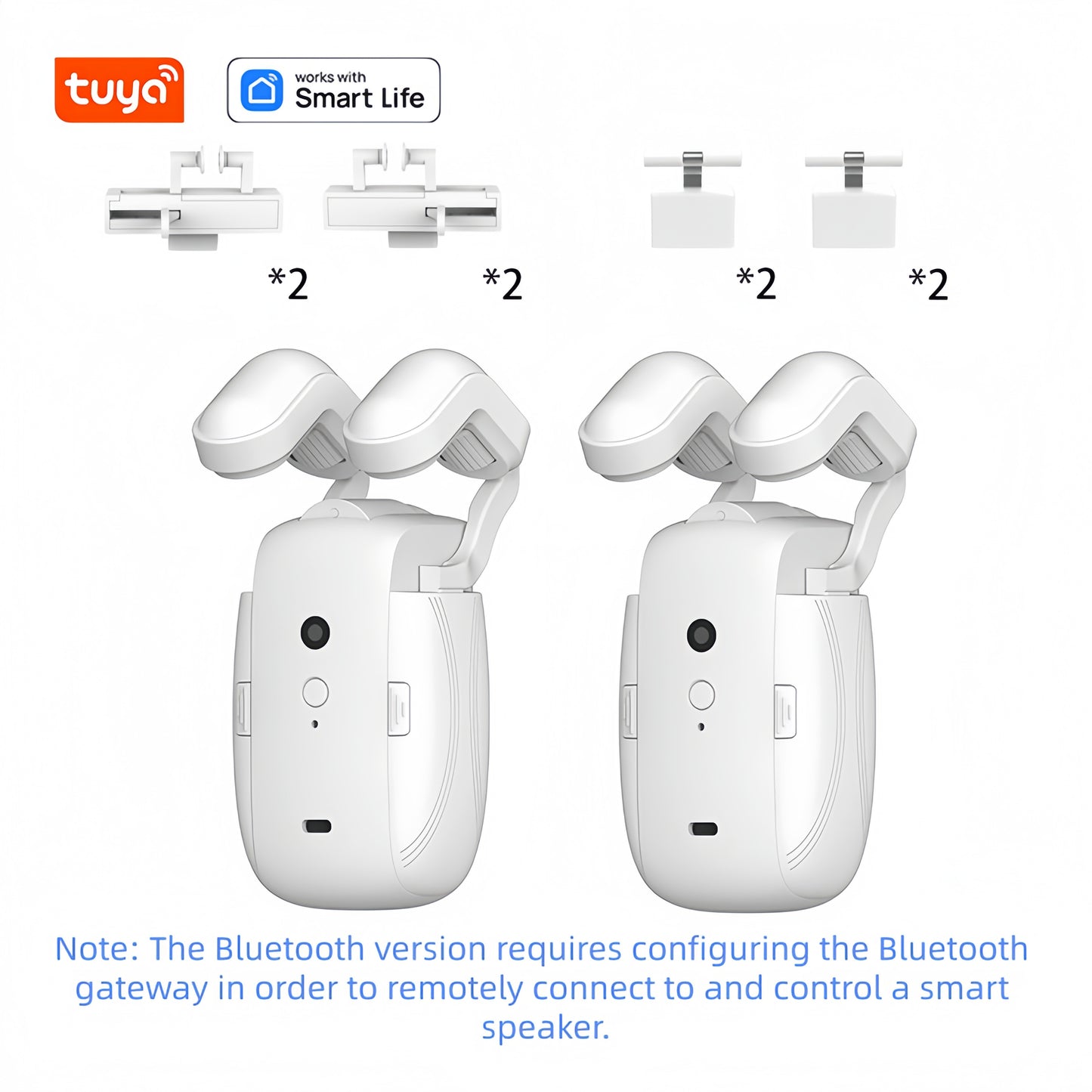 tuya

works with
Smart Life

*2 *2 *2 *2

Note: The Bluetooth version requires configuring the Bluetooth gateway in order to remotely connect to and control a smart speaker.