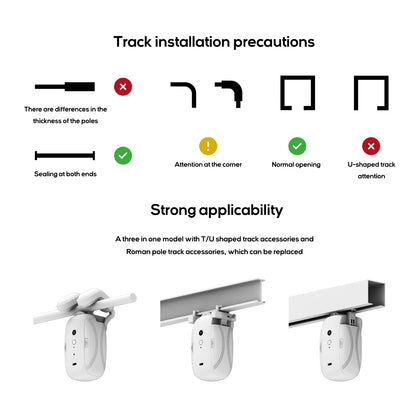 Track installation precautions

There are differences in the thickness of the poles

Sealing at both ends

Attention at the corner

Normal opening

U-shaped track attention

Strong applicability

A three in one model with T/U shaped track accessories and Roman pole track accessories, which can be replaced