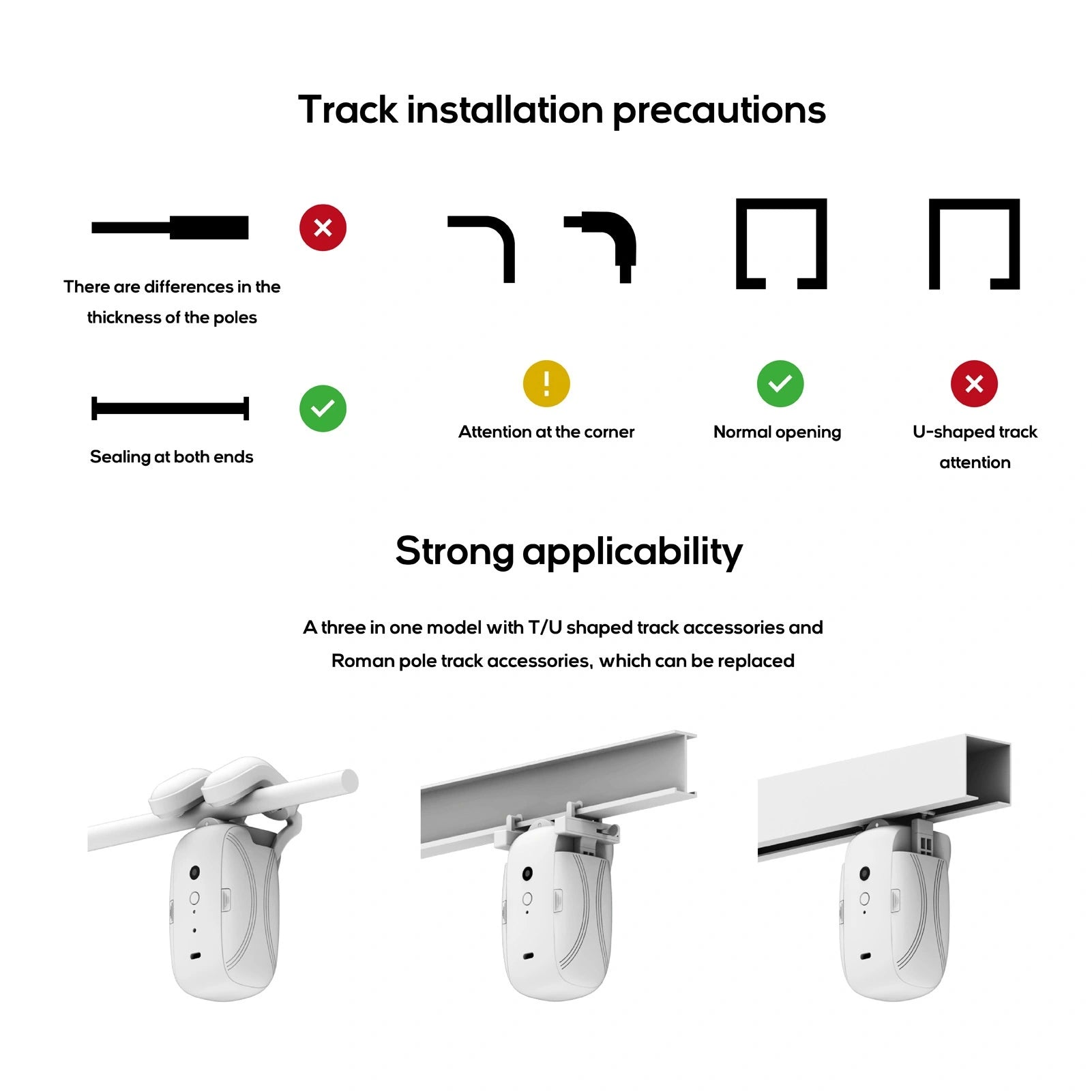 Track installation precautions

There are differences in the thickness of the poles

Sealing at both ends

Attention at the corner

Normal opening

U-shaped track attention

Strong applicability

A three in one model with T/U shaped track accessories and Roman pole track accessories, which can be replaced