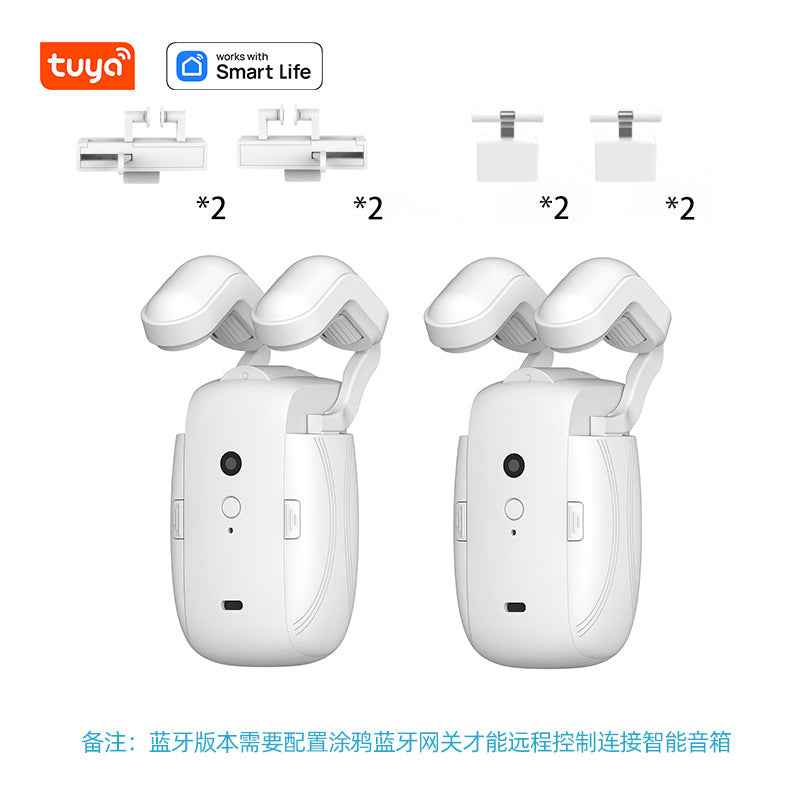 tuya

works with
Smart Life

*2

*2

*2

*2

备注：蓝牙版本需要配置涂鸦蓝牙网关才能远程控制连接智能音箱